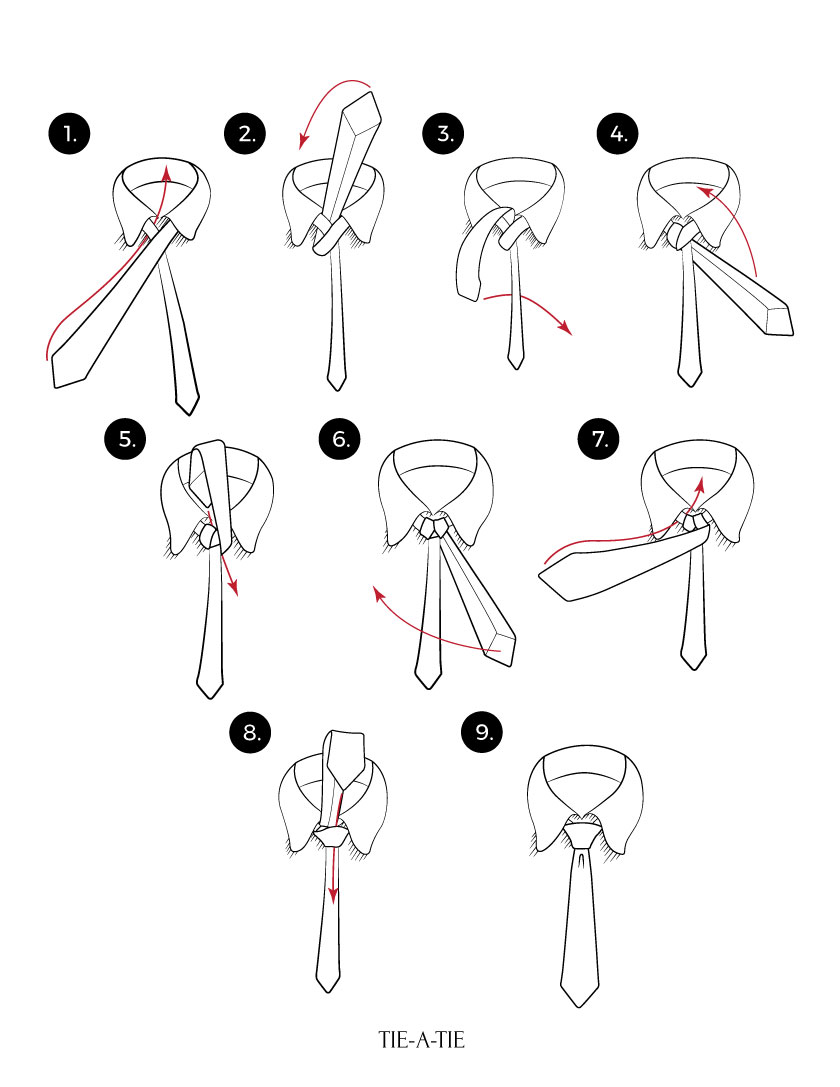 1.

2.

3.

4.

5.

6.

7.

8.

9.

TIE-A-TIE