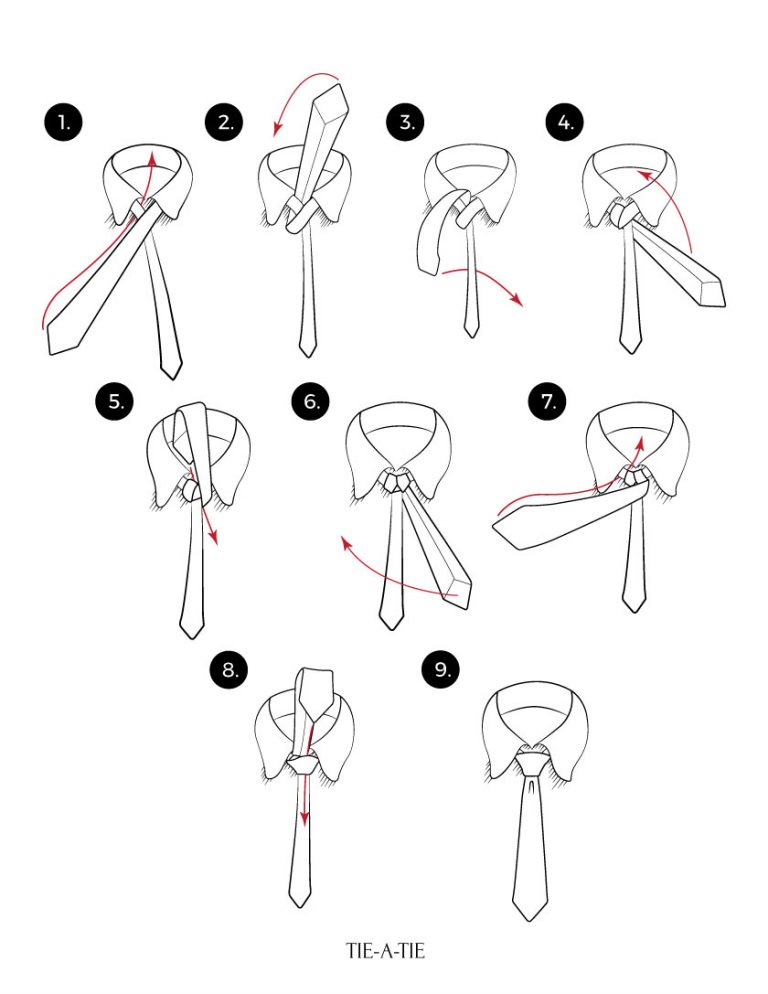 1.

2.

3.

4.

5.

6.

7.

8.

9.

TIE-A-TIE