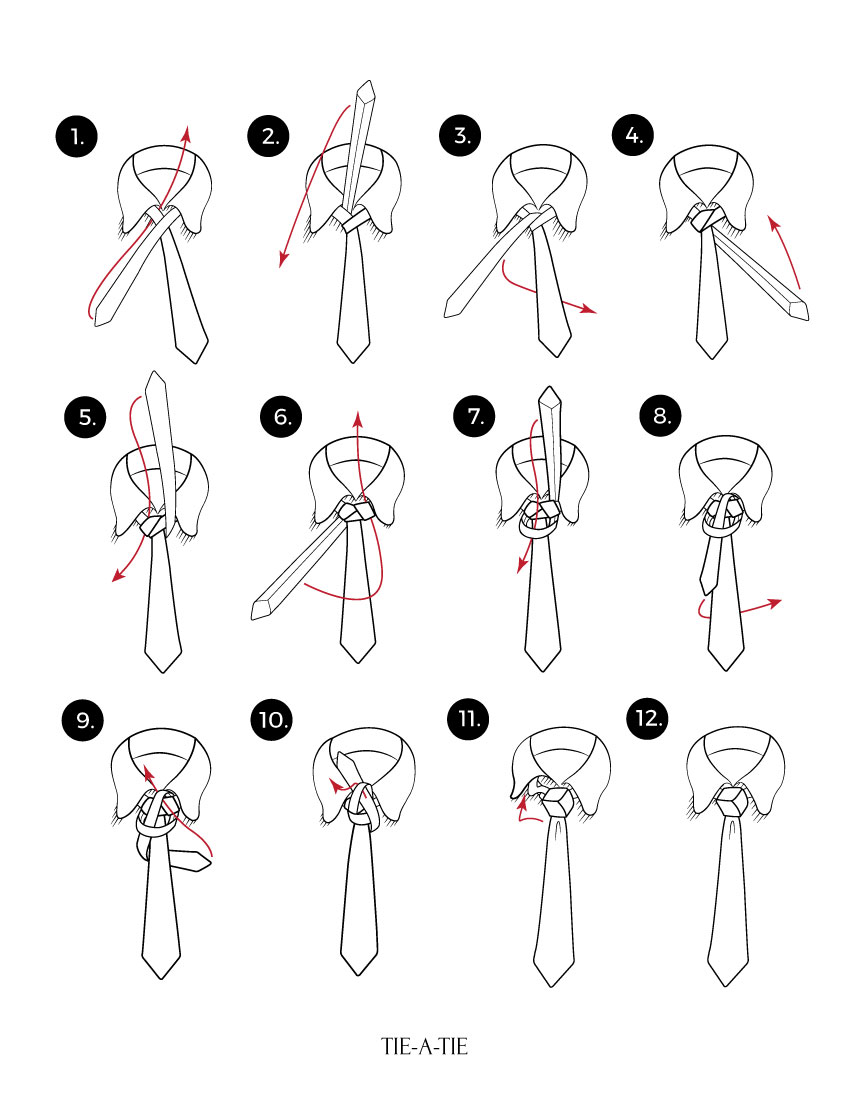 1.

2.

3.

4.

5.

6.

7.

8.

9.

10.

11.

12.

TIE-A-TIE