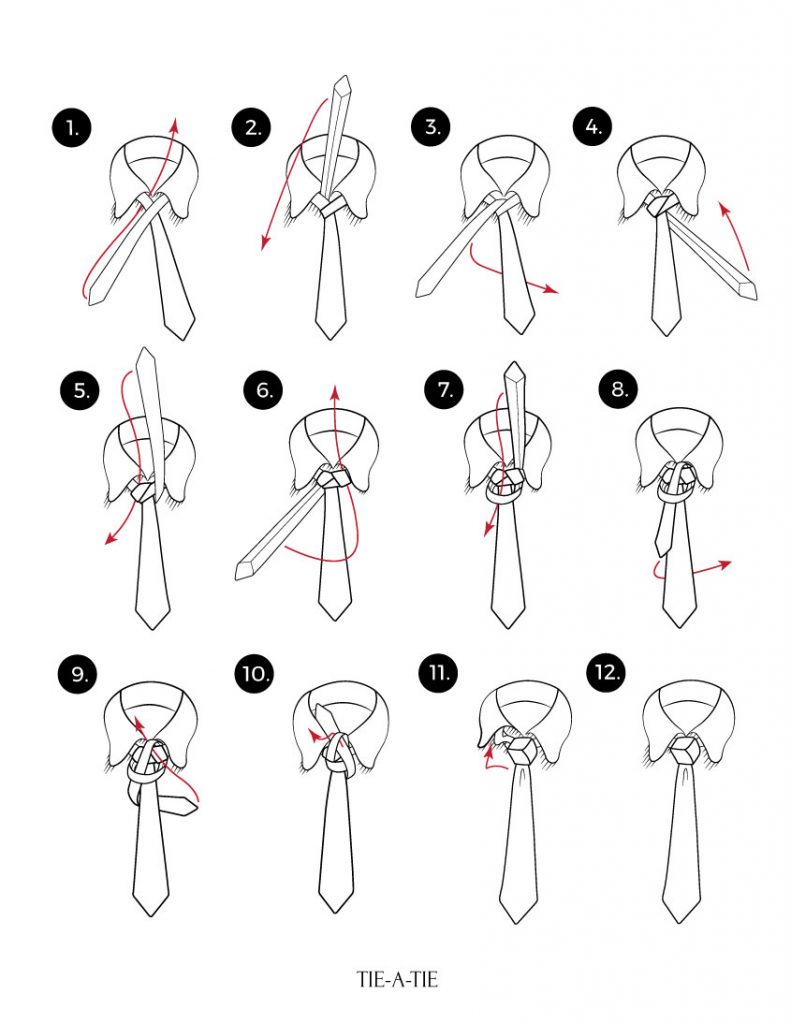 1.
2.
3.
4.
5.
6.
7.
8.
9.
10.
11.
12.

TIE-A-TIE