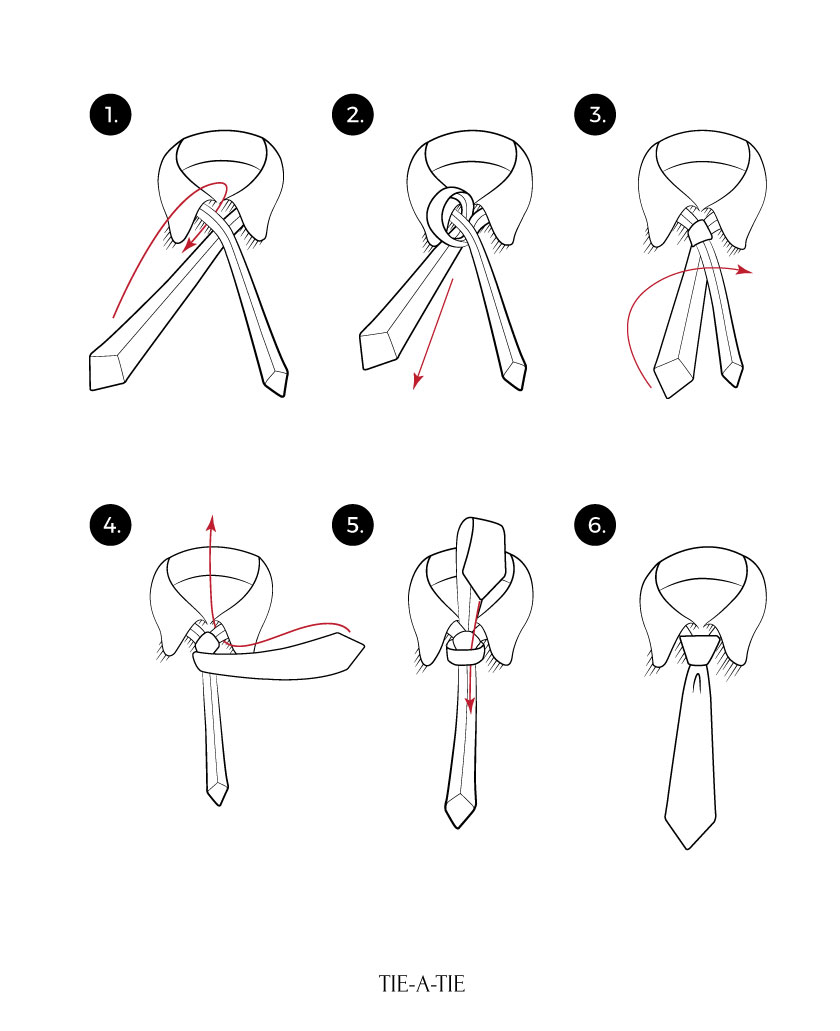 1.

2.

3.

4.

5.

6.

TIE-A-TIE