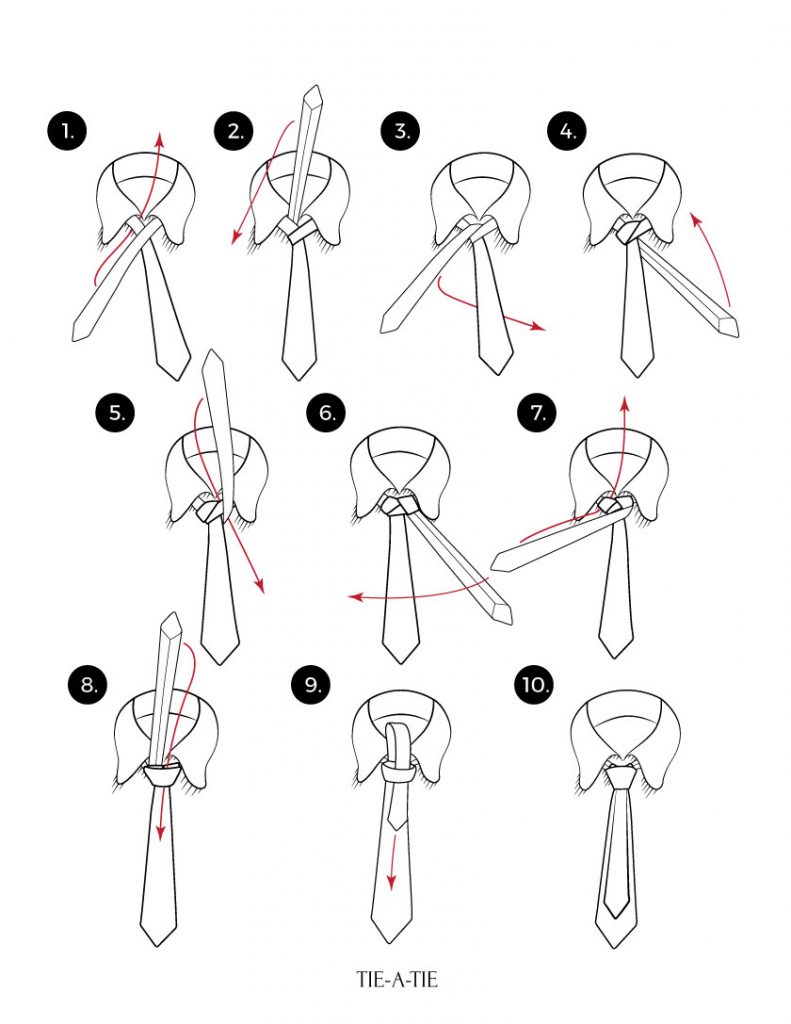 1.

2.

3.

4.

5.

6.

7.

8.

9.

10.

TIE-A-TIE