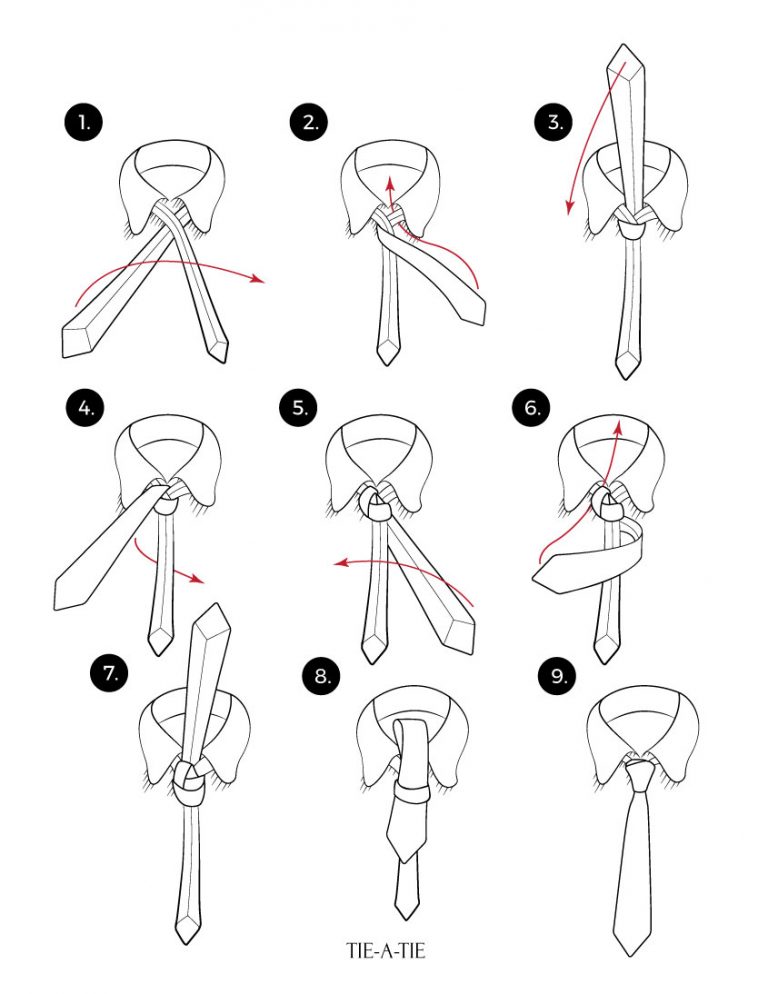 1.

2.

3.

4.

5.

6.

7.

8.

9.

TIE-A-TIE