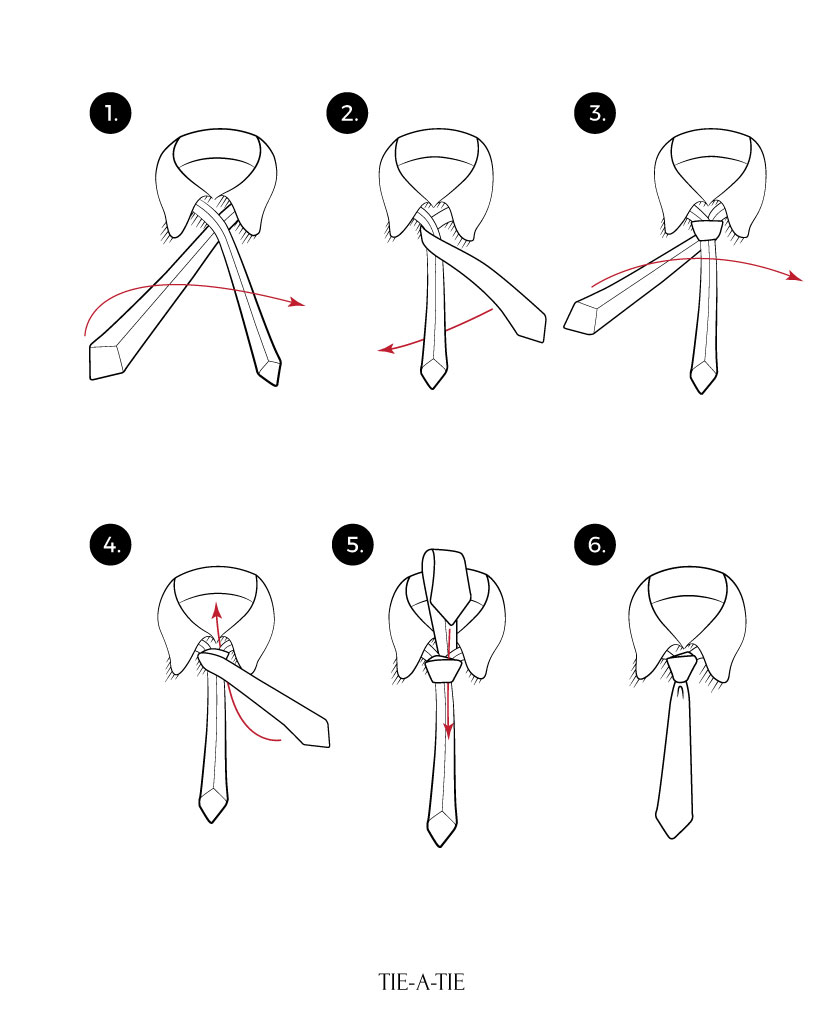 1.

2.

3.

4.

5.

6.

TIE-A-TIE