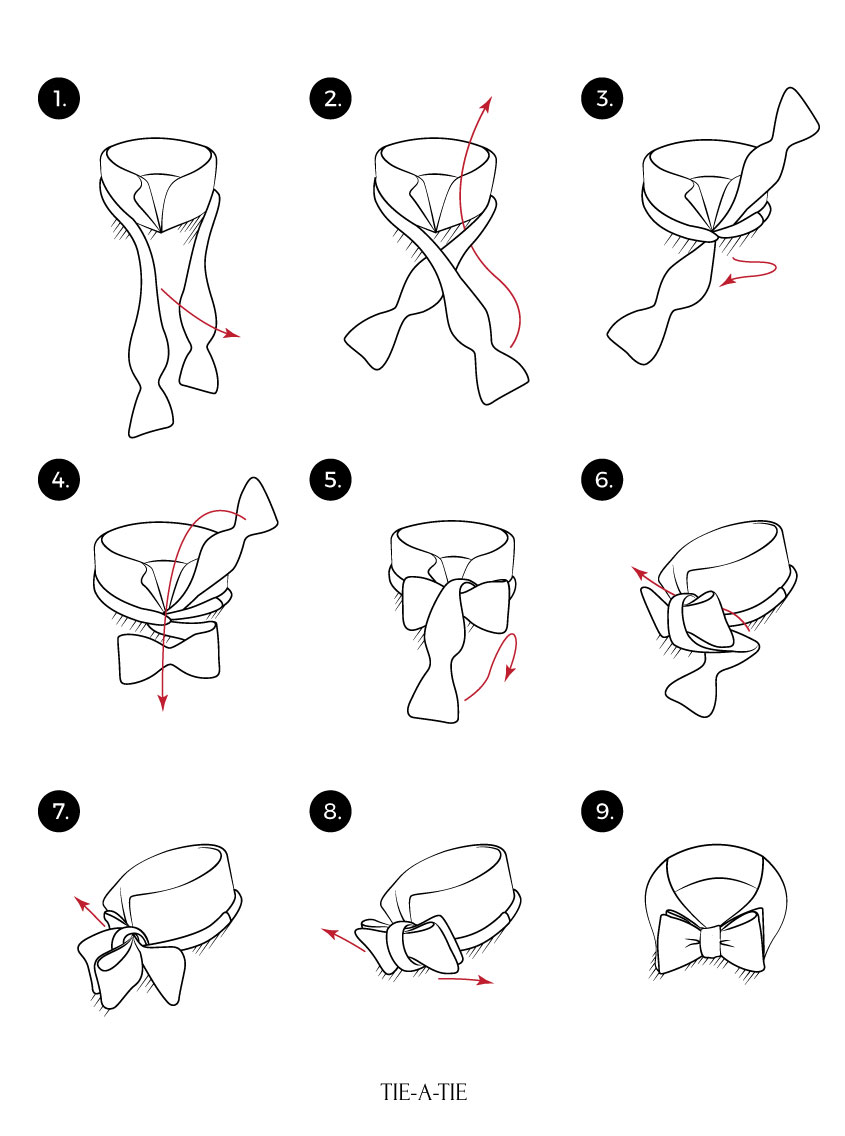 1.

2.

3.

4.

5.

6.

7.

8.

9.

TIE-A-TIE