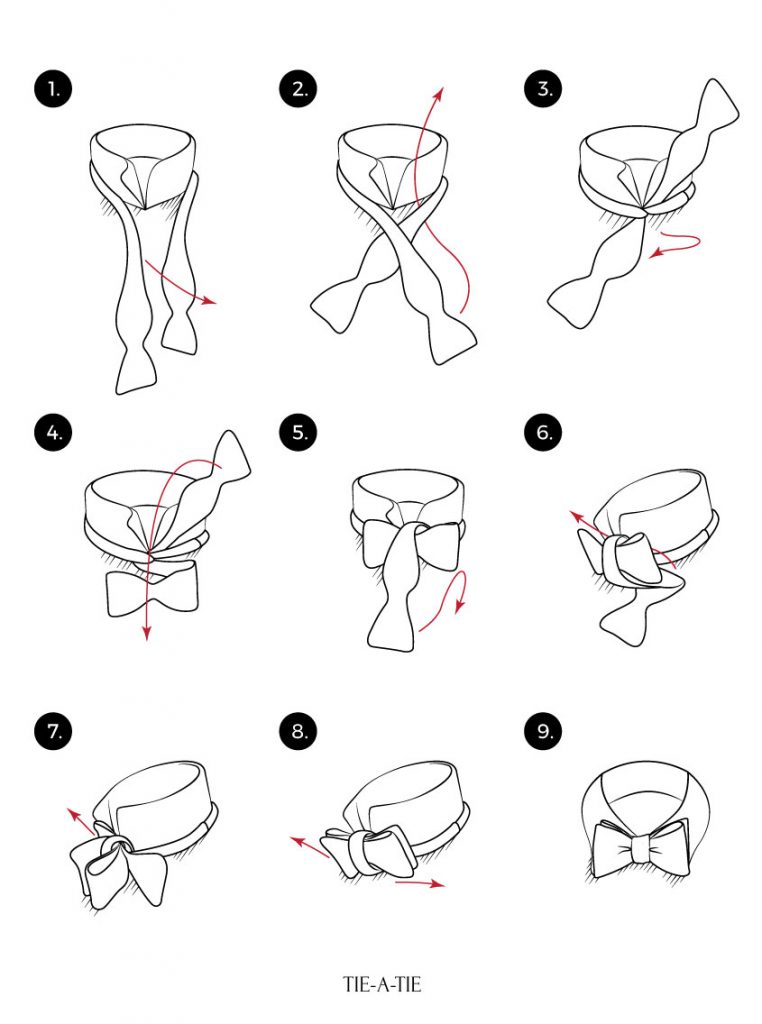 1.

2.

3.

4.

5.

6.

7.

8.

9.

TIE-A-TIE