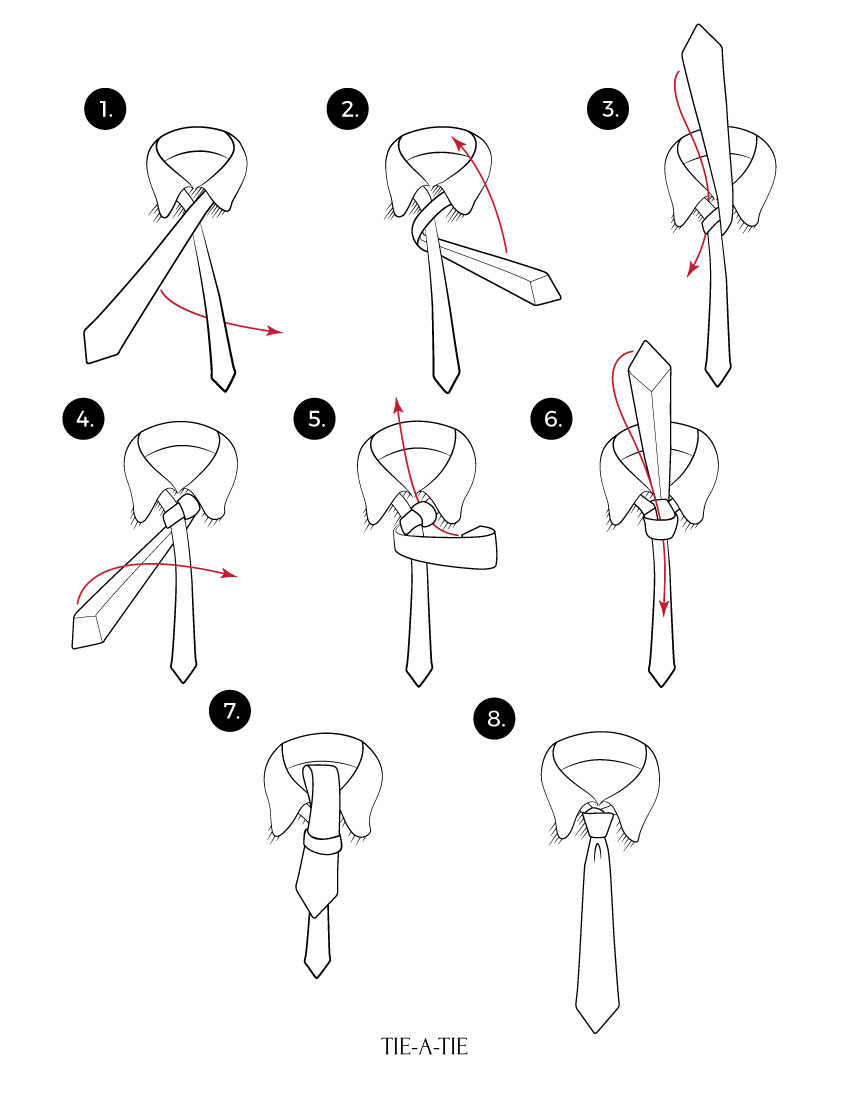 1.

2.

3.

4.

5.

6.

7.

8.

TIE-A-TIE