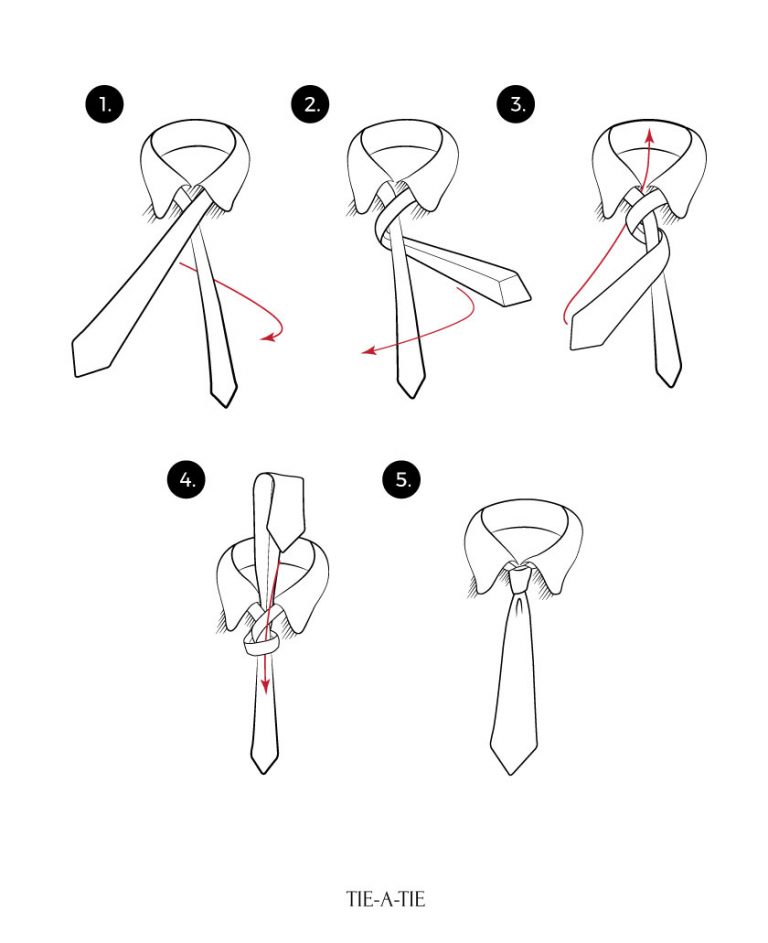 1.

2.

3.

4.

5.

TIE-A-TIE