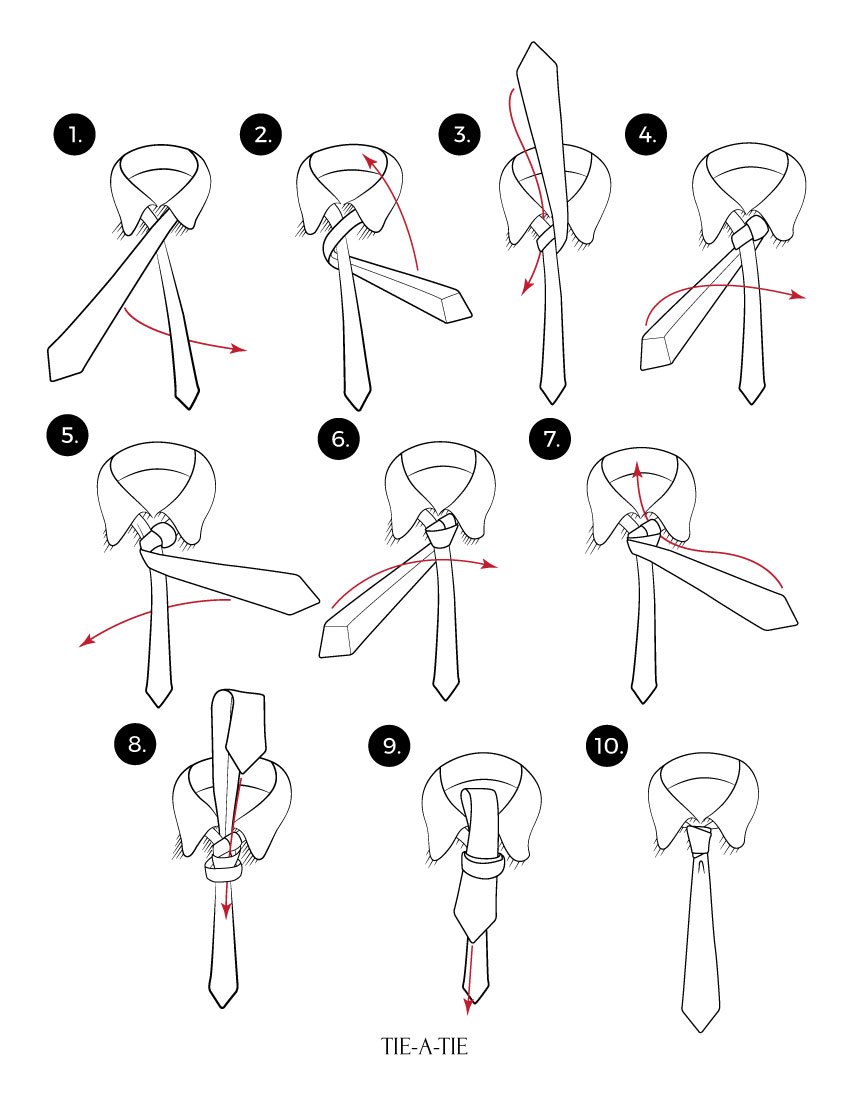 1.

2.

3.

4.

5.

6.

7.

8.

9.

10.

TIE-A-TIE