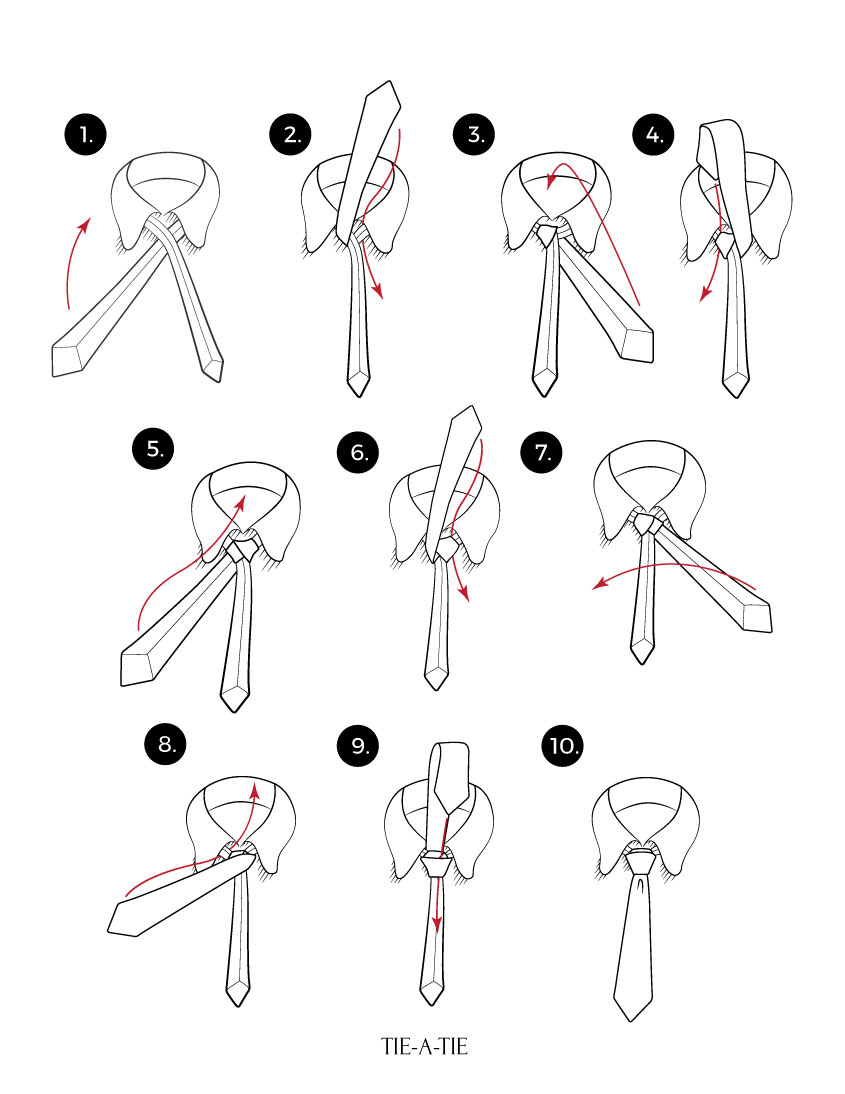 1.
2.
3.
4.
5.
6.
7.
8.
9.
10.
TIE-A-TIE